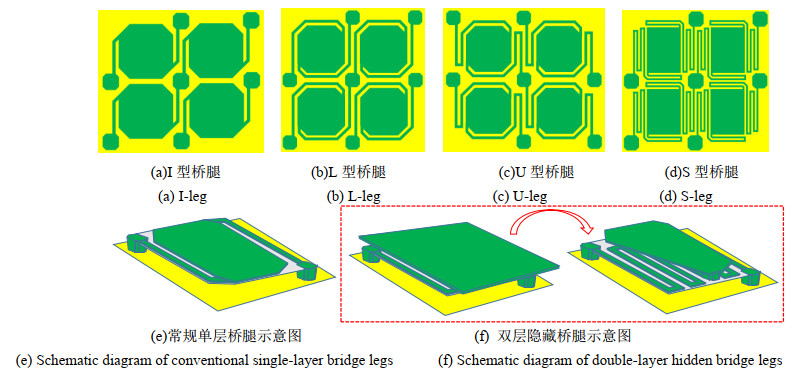 (a)I 型桥腿
(a) I-leg

(b)L 型桥腿
(b) L-leg

(c)U 型桥腿
(c) U-leg

(d)S 型桥腿
(d) S-leg

(e)常规单层桥腿示意图
(e) Schematic diagram of conventional single-layer bridge legs

(f) 双层隐藏桥腿示意图
(f) Schematic diagram of double-layer hidden bridge legs