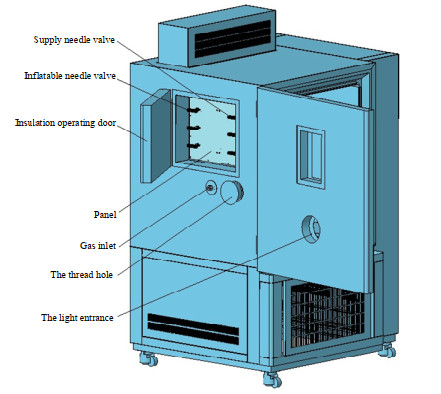 Supply needle valve

Inflatable needle valve

Insulation operating door

Panel

Gas inlet

The thread hole

The light entrance