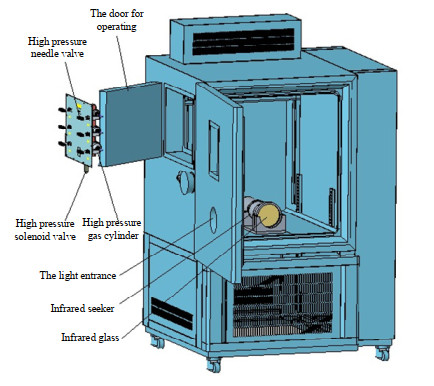 The door for operating

High pressure needle valve

High pressure solenoid valve

High pressure gas cylinder

The light entrance

Infrared seeker

Infrared glass