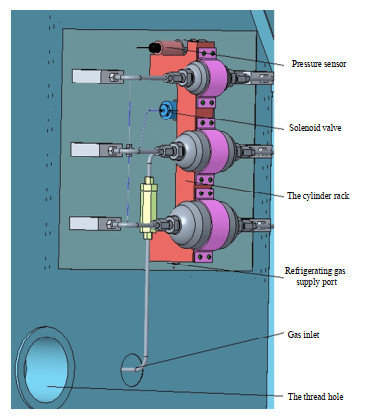 Pressure sensor

Solenoid valve

The cylinder rack

Refrigerating gas supply port

Gas inlet

The thread hole